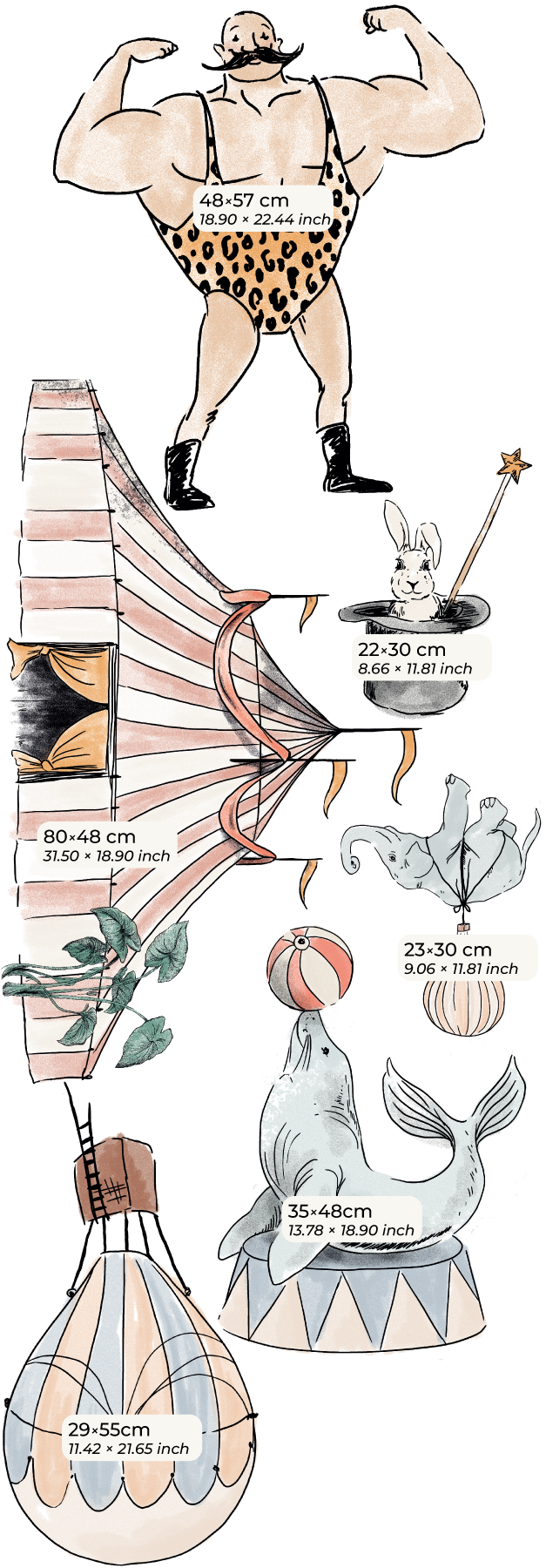 48×57 cm
18.90 × 22.44 inch

22×30 cm
8.66 × 11.81 inch

80×48 cm
31.50 × 18.90 inch

23×30 cm
9.06 × 11.81 inch

35×48cm
13.78 × 18.90 inch

29×55cm
11.42 × 21.65 inch